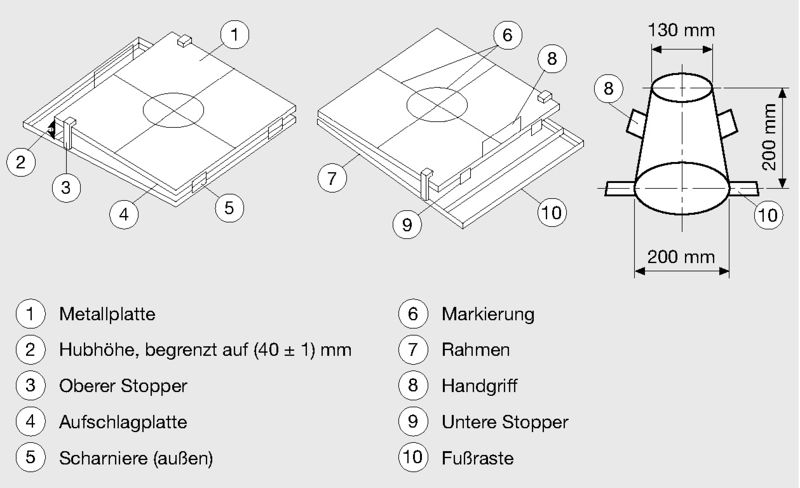 1
2
3
4
5
6
8
7
9
10
130 mm
8
200 mm
10
200 mm

1 Metallplatte
2 Hubhöhe, begrenzt auf (40 ± 1) mm
3 Oberer Stopper
4 Aufschlagplatte
5 Scharniere (außen)

6 Markierung
7 Rahmen
8 Handgriff
9 Untere Stopper
10 Fußraste