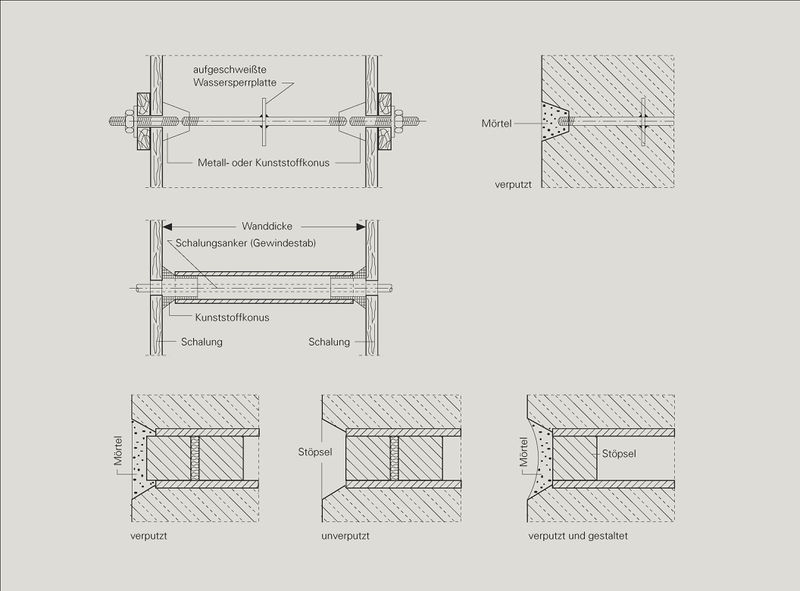 aufgeschweißte Wassersperrplatte

Metall- oder Kunststoffkonus

Mörtel

verputzt

Wanddicke

Schalungsanker (Gewindestab)

Kunststoffkonus

Schalung

Schalung

Mörtel

verputzt

Stöpsel

unverputzt

Mörtel

Stöpsel

verputzt und gestaltet