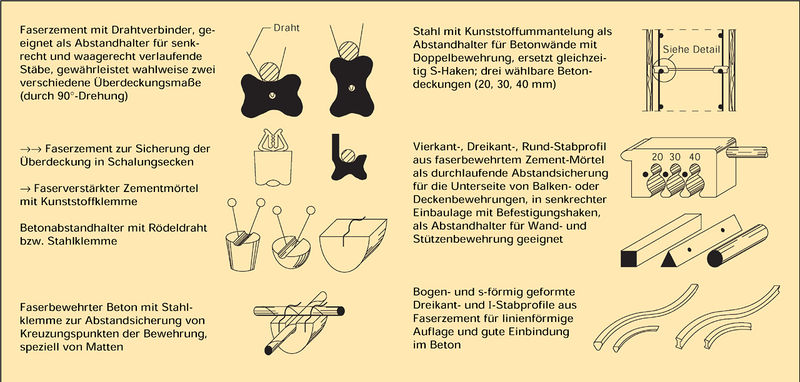 Faserzement mit Drahtverbinder, geeignet als Abstandhalter für senkrecht und waagerecht verlaufende Stäbe, gewährleistet wahlweise zwei verschiedene Überdeckungsmaße (durch 90°-Drehung)

Draht

→→ Faserzement zur Sicherung der Überdeckung in Schalungsecken

→ Faserverstärkter Zementmörtel mit Kunststoffklemme

Betonabstandhalter mit Rödeldraht bzw. Stahlklemme

Faserbewehrter Beton mit Stahlklemme zur Abstandsicherung von Kreuzungspunkten der Bewehrung, speziell von Matten

Stahl mit Kunststoffummantelung als Abstandhalter für Betonwände mit Doppelbewehrung, ersetzt gleichzeitig S-Haken; drei wählbare Betondeckungen (20, 30, 40 mm)

Siehe Detail

Vierkant-, Dreikant-, Rund-Stabprofil aus faserbewehrtem Zement-Mörtel als durchlaufende Abstandsicherung für die Unterseite von Balken- oder Deckenbewehrungen, in senkrechter Einbaulage mit Befestigungshaken, als Abstandhalter für Wand- und Stützenbewehrung geeignet

20 30 40

Bogen- und s-förmig geformte Dreikant- und I-Stabprofile aus Faserzement für linienförmige Auflage und gute Einbindung im Beton