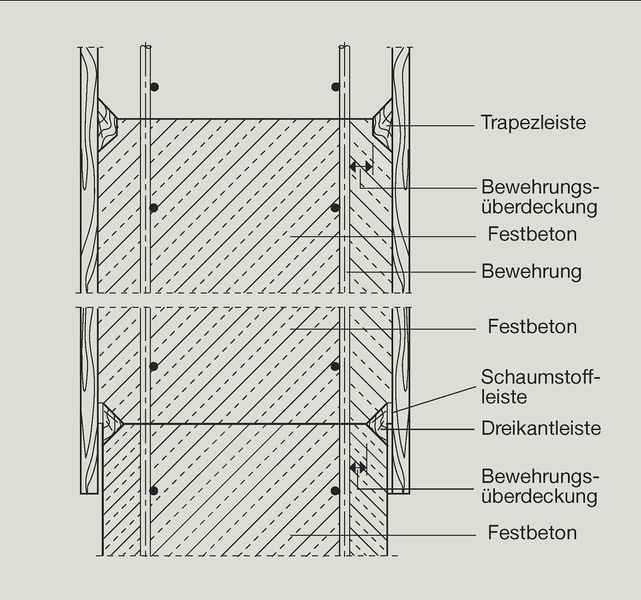 Trapezleiste

Bewehrungsüberdeckung

Festbeton

Bewehrung

Festbeton

Schaumstoffleiste

Dreikantleiste

Bewehrungsüberdeckung

Festbeton