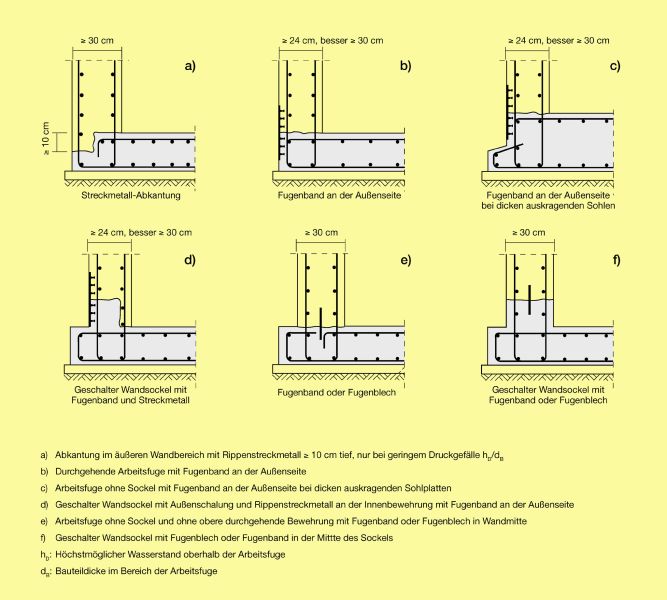 ≥ 30 cm

a)

≥ 10 cm

Streckmetall-Abkantung

≥ 24 cm, besser ≥ 30 cm

b)

Fugenband an der Außenseite

≥ 24 cm, besser ≥ 30 cm

c)

Fugenband an der Außenseite bei dicken auskragenden Sohlen

≥ 24 cm, besser ≥ 30 cm

d)

Geschalter Wandsockel mit Fugenband und Streckmetall

≥ 30 cm

e)

Fugenband oder Fugenblech

≥ 30 cm

f)

Geschalter Wandsockel mit Fugenband oder Fugenblech

a) Abkantung im äußeren Wandbereich mit Rippenstreckmetall ≥ 10 cm tief, nur bei geringem Druckgefälle $h_D/d_B$

b) Durchgehende Arbeitsfuge mit Fugenband an der Außenseite

c) Arbeitsfuge ohne Sockel mit Fugenband an der Außenseite bei dicken auskragenden Sohlplatten

d) Geschalter Wandsockel mit Außenschalung und Rippenstreckmetall an der Innenbewehrung mit Fugenband an der Außenseite

e) Arbeitsfuge ohne Sockel und ohne obere durchgehende Bewehrung mit Fugenband oder Fugenblech in Wandmitte

f) Geschalter Wandsockel mit Fugenblech oder Fugenband in der Mittte des Sockels

$h_D$: Höchstmöglicher Wasserstand oberhalb der Arbeitsfuge

$d_B$: Bauteildicke im Bereich der Arbeitsfuge