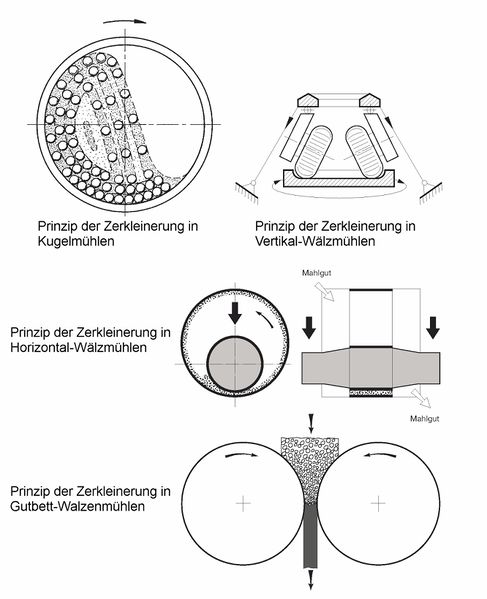 Prinzip der Zerkleinerung in Kugelmühlen

Prinzip der Zerkleinerung in Vertikal-Wälzmühlen

Mahlgut

Prinzip der Zerkleinerung in Horizontal-Wälzmühlen

Mahlgut

Prinzip der Zerkleinerung in Gutbett-Walzenmühlen