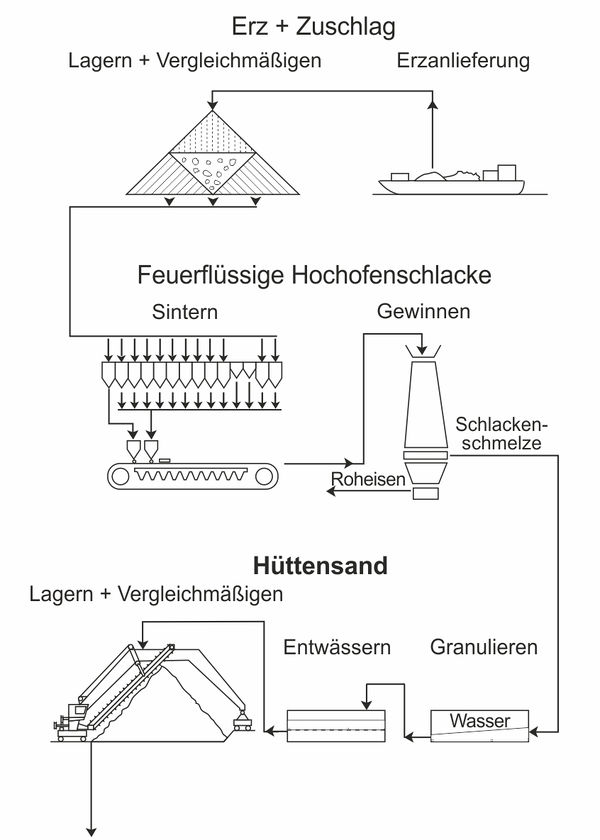 Erz + Zuschlag

Lagern + Vergleichmäßigen

Erzanlieferung

Feuerflüssige Hochofenschlacke

Sintern

Gewinnen

Schlackenschmelze

Roheisen

Hüttensand

Lagern + Vergleichmäßigen

Entwässern

Granulieren

Wasser