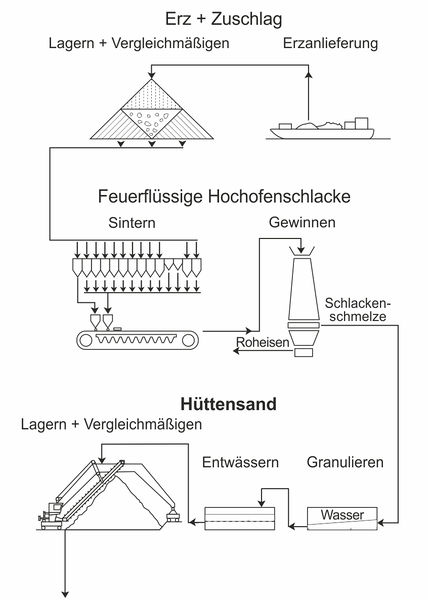 Erz + Zuschlag

Lagern + Vergleichmäßigen

Erzanlieferung

Feuerflüssige Hochofenschlacke

Sintern

Gewinnen

Schlackenschmelze

Roheisen

Hüttensand

Lagern + Vergleichmäßigen

Entwässern

Granulieren

Wasser