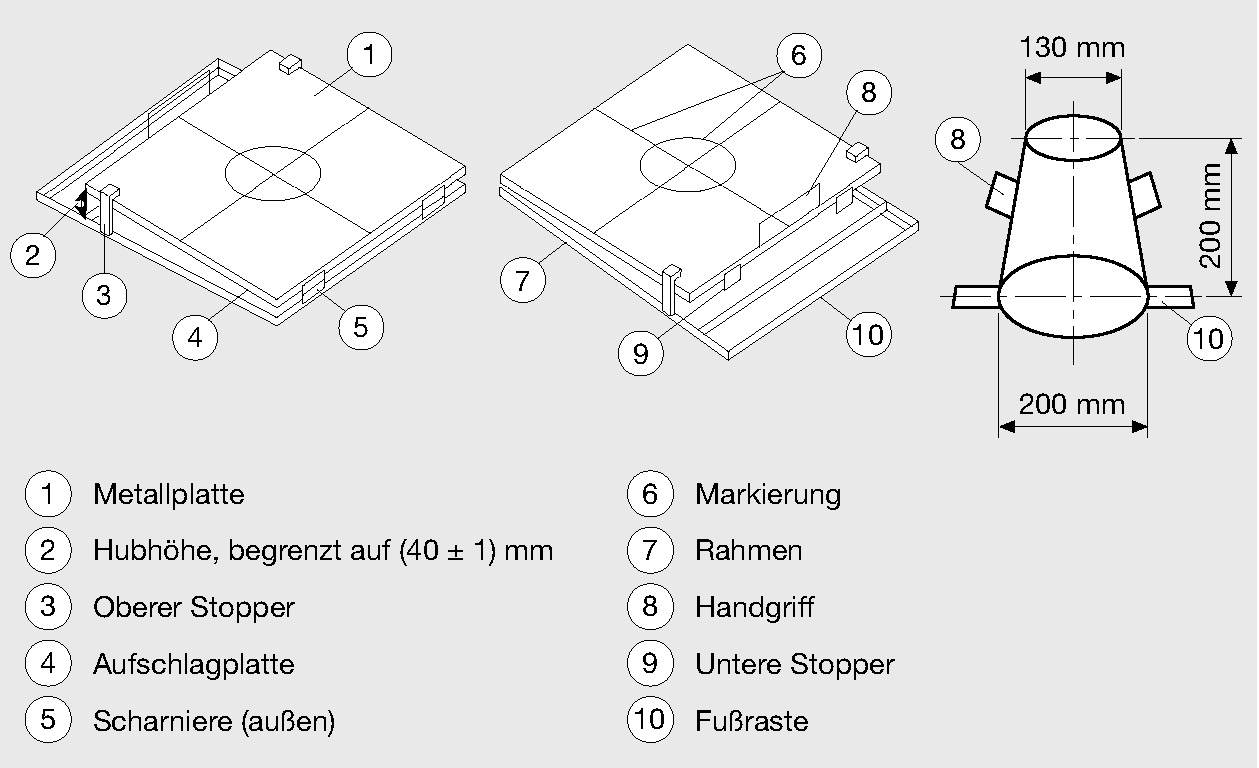 1
2
3
4
5
6
8
7
9
10
130 mm
8
200 mm
10
200 mm

1 Metallplatte
2 Hubhöhe, begrenzt auf (40 ± 1) mm
3 Oberer Stopper
4 Aufschlagplatte
5 Scharniere (außen)

6 Markierung
7 Rahmen
8 Handgriff
9 Untere Stopper
10 Fußraste