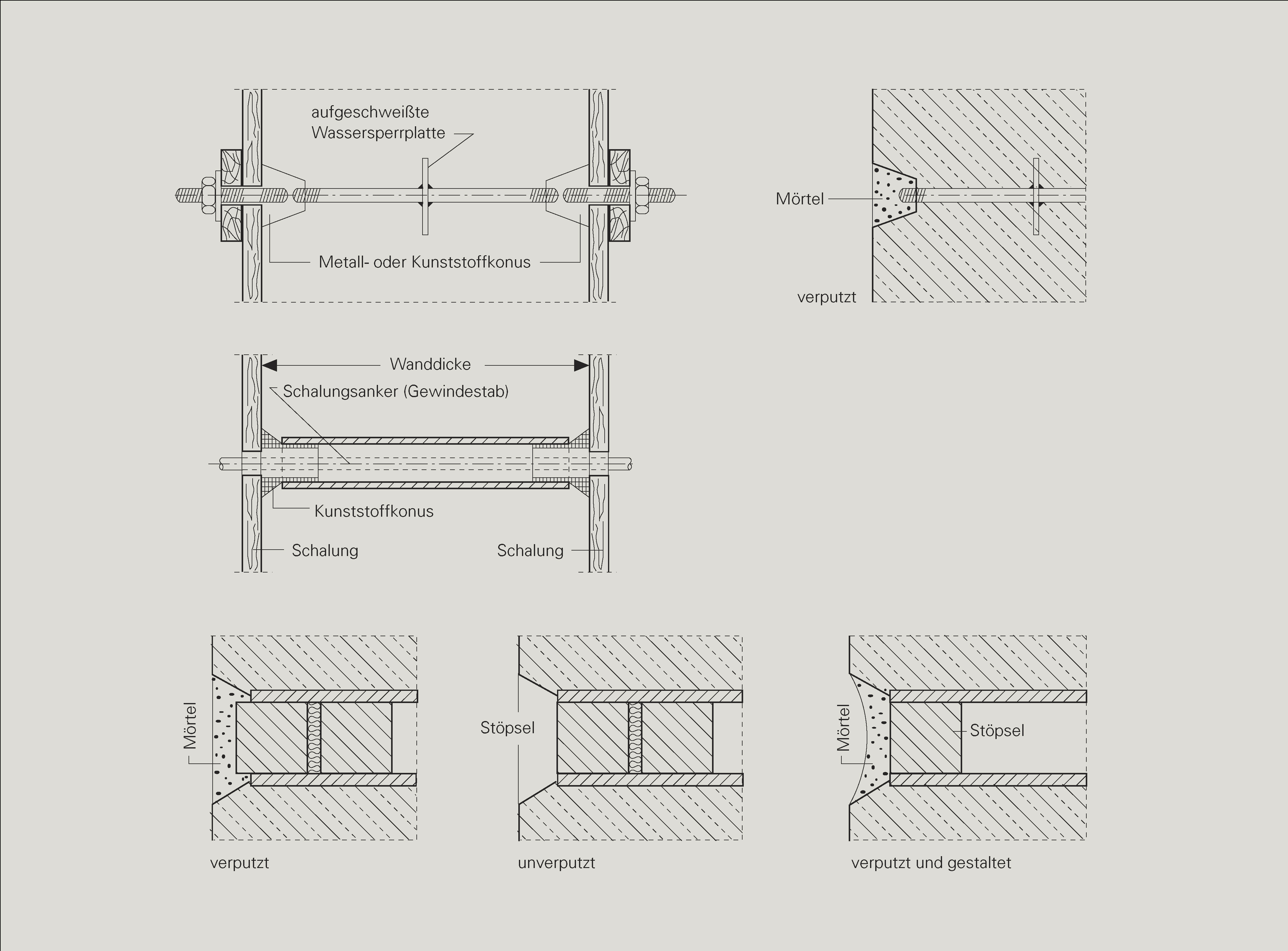 aufgeschweißte
Wassersperrplatte

Metall- oder Kunststoffkonus

Mörtel

verputzt

Wanddicke

Schalungsanker (Gewindestab)

Kunststoffkonus

Schalung

Schalung

Mörtel

verputzt

Stöpsel

unverputzt

Mörtel

Stöpsel

verputzt und gestaltet