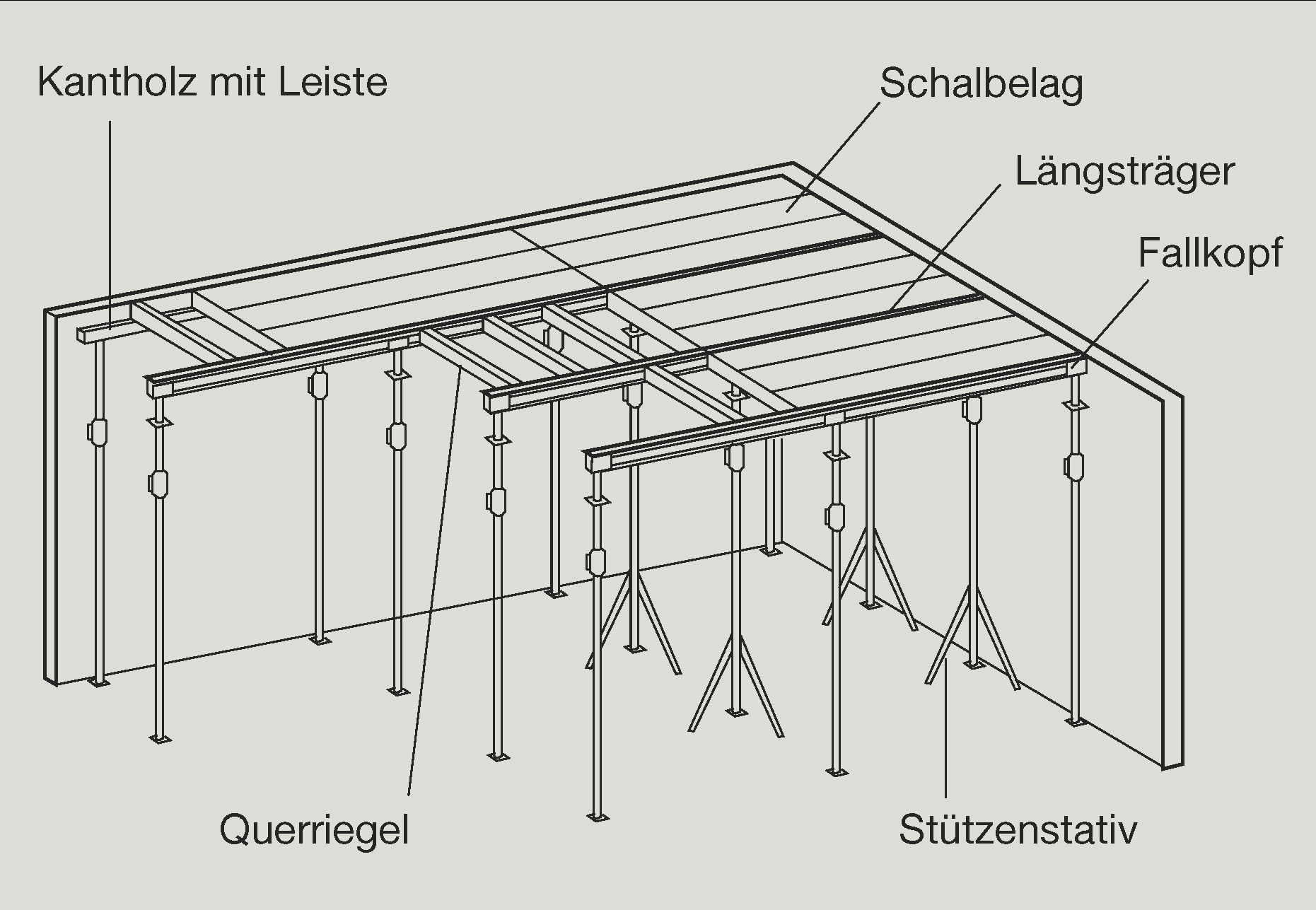 Kantholz mit Leiste

Schalbelag

Längsträger

Fallkopf

Querriegel

Stützenstativ