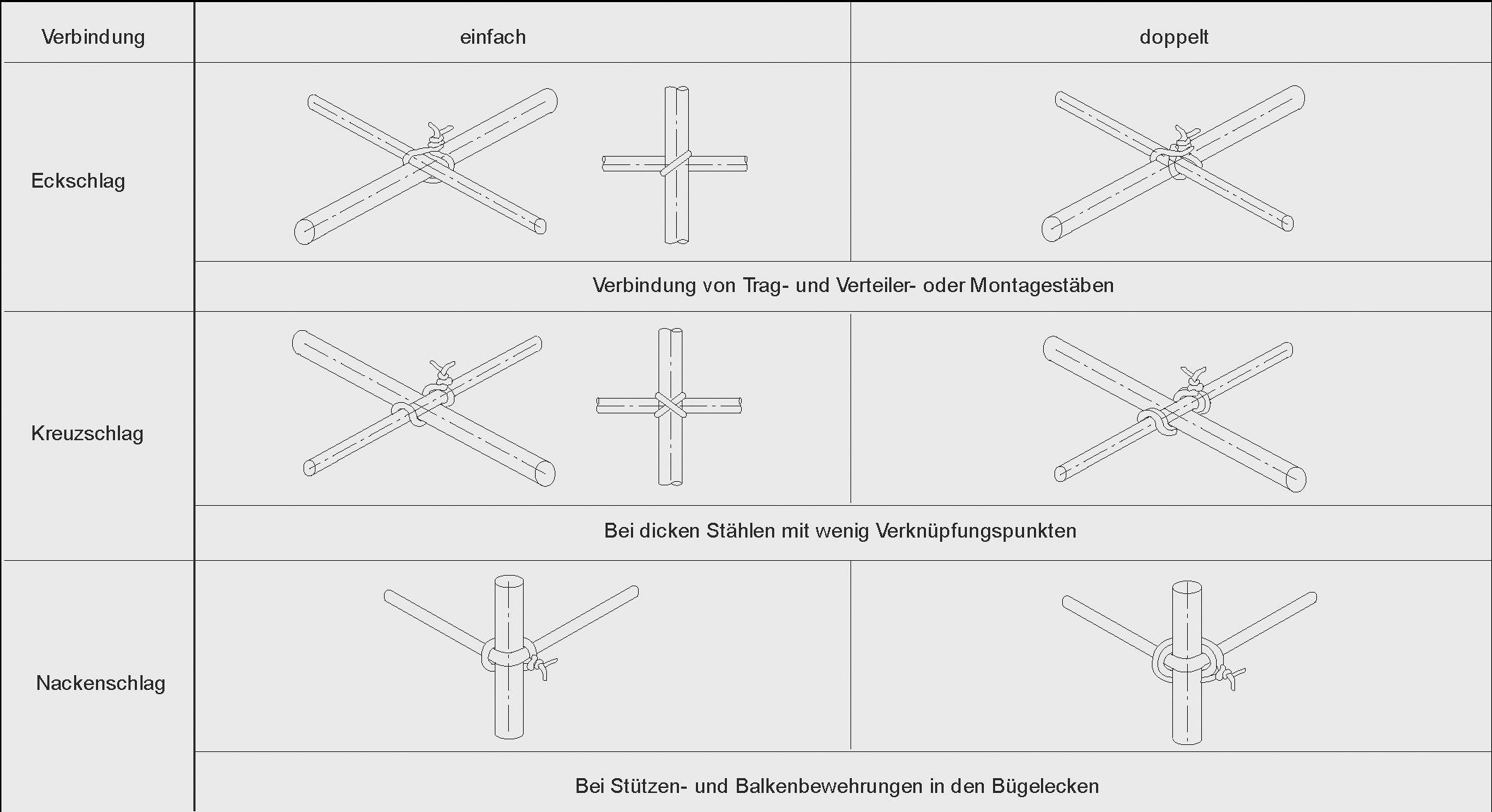 | Verbindung | einfach | doppelt |
|---|---|---|
| Eckschlag | | |
| | Verbindung von Trag- und Verteiler- oder Montagestäben | |
| Kreuzschlag | | |
| | Bei dicken Stählen mit wenig Verknüpfungspunkten | |
| Nackenschlag | | |
| | Bei Stützen- und Balkenbewehrungen in den Bügelecken | |