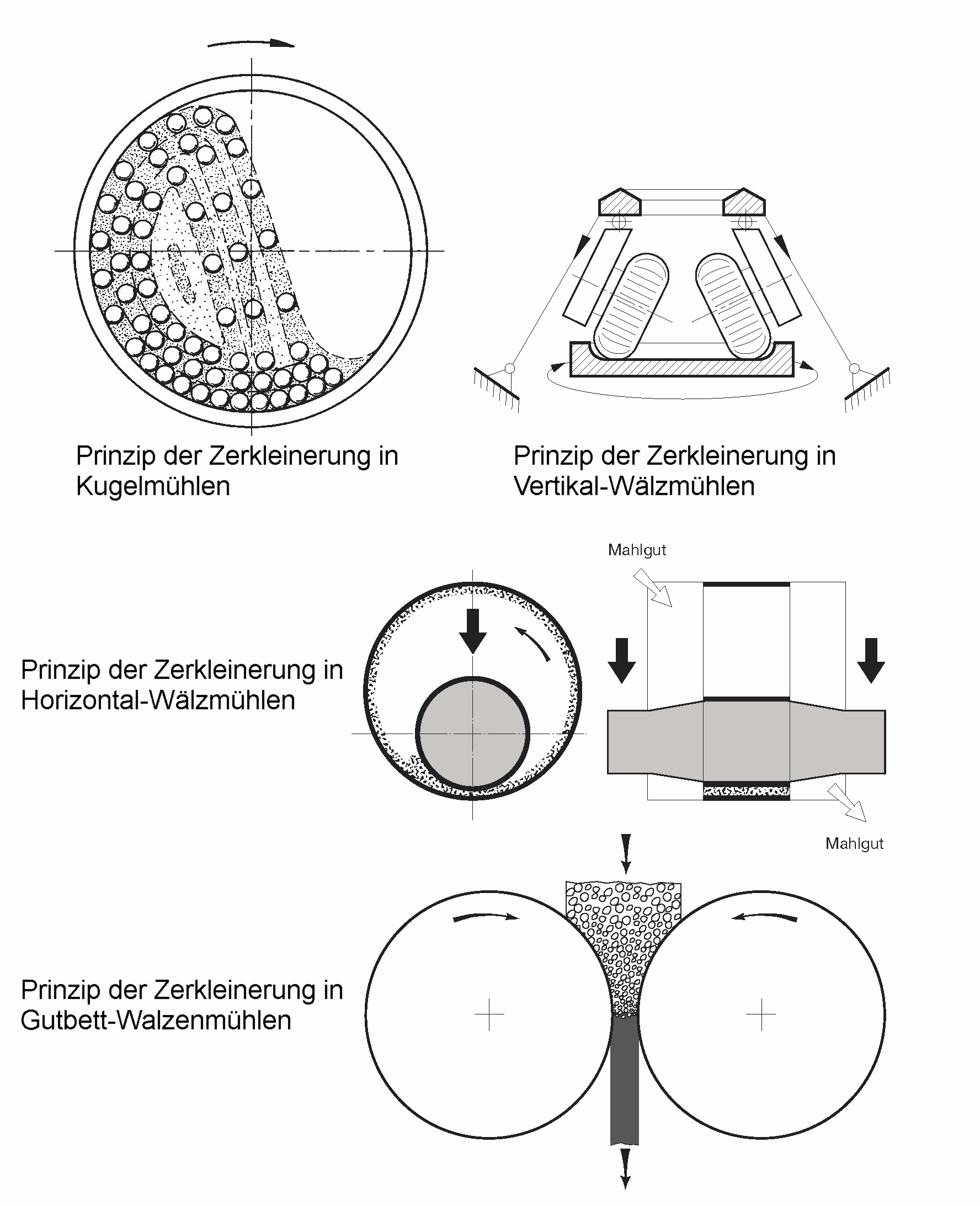 Prinzip der Zerkleinerung in Kugelmühlen

Prinzip der Zerkleinerung in Vertikal-Wälzmühlen

Mahlgut

Prinzip der Zerkleinerung in Horizontal-Wälzmühlen

Mahlgut

Prinzip der Zerkleinerung in Gutbett-Walzenmühlen