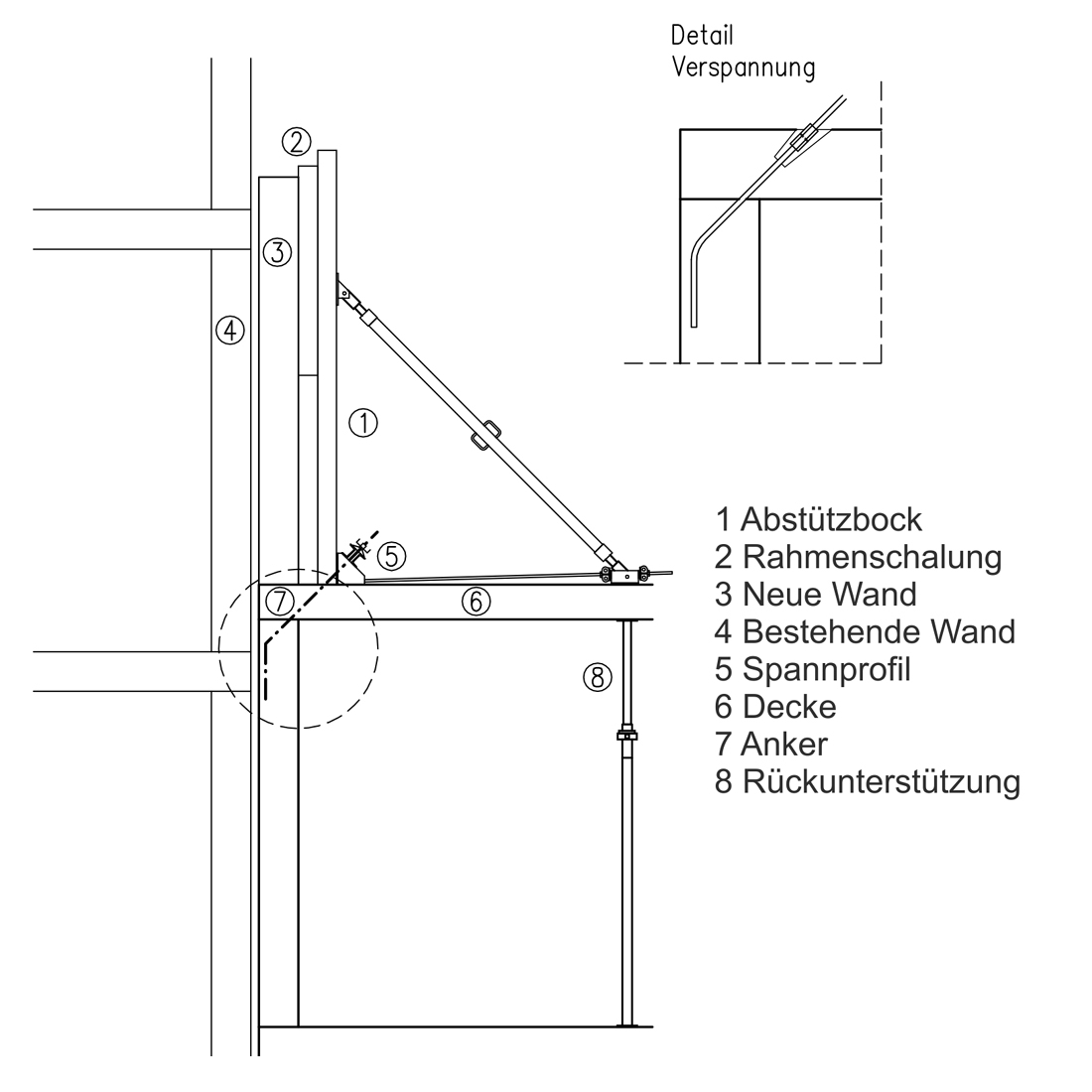 Detail
Verspannung

②
③
④
①
⑤
⑦
⑥
⑧

1 Abstützbock
2 Rahmenschalung
3 Neue Wand
4 Bestehende Wand
5 Spannprofil
6 Decke
7 Anker
8 Rückunterstützung