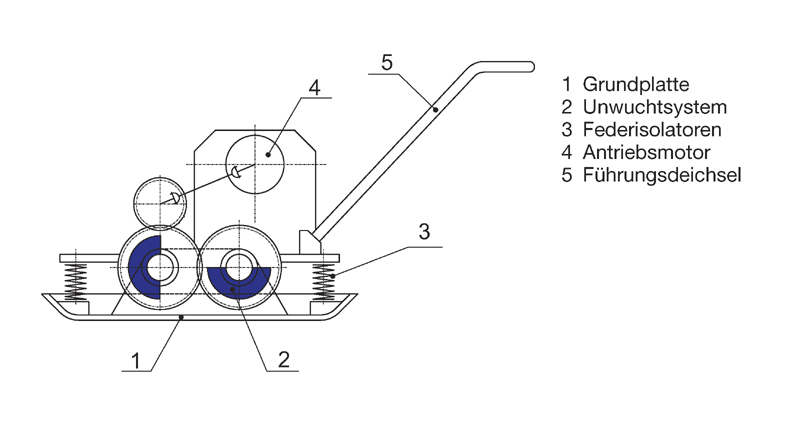 5

4

3

1

2

1 Grundplatte
2 Unwuchtsystem
3 Federisolatoren
4 Antriebsmotor
5 Führungsdeichsel