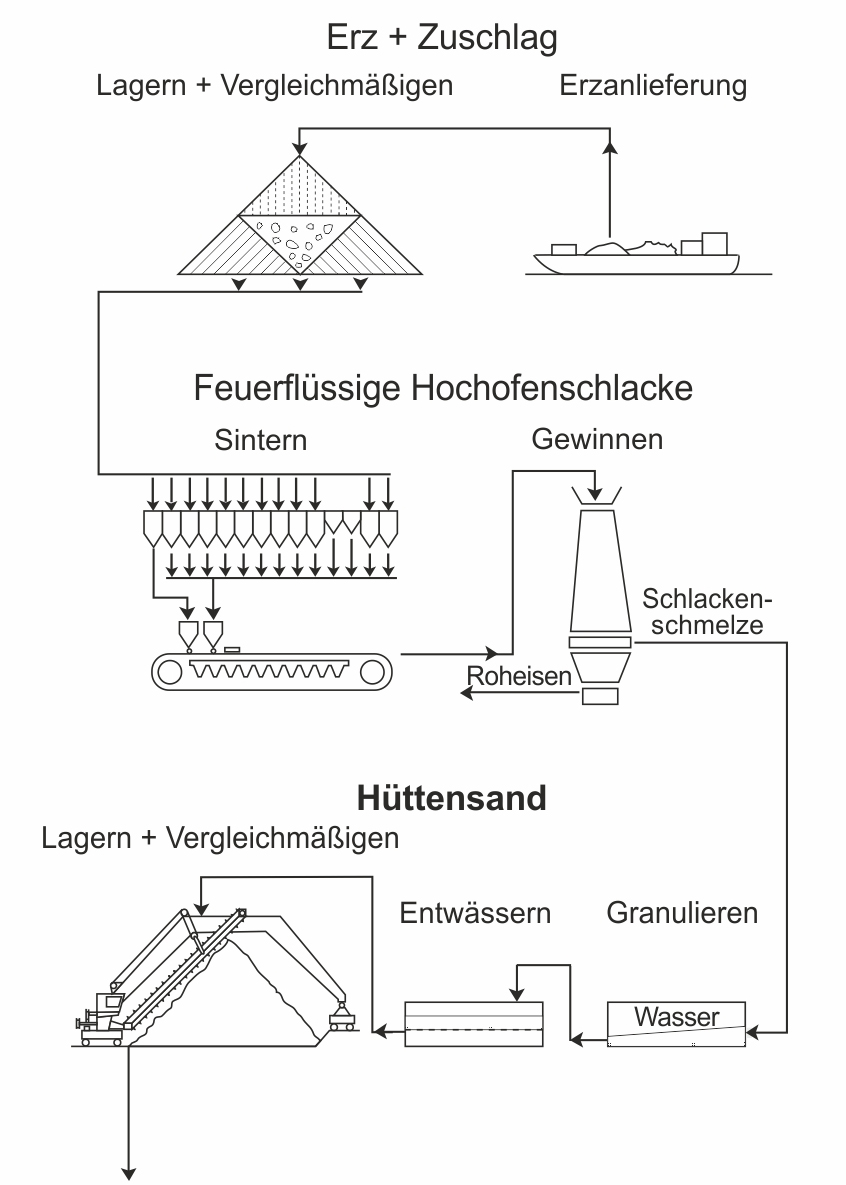 Erz + Zuschlag

Lagern + Vergleichmäßigen

Erzanlieferung

Feuerflüssige Hochofenschlacke

Sintern

Gewinnen

Schlackenschmelze

Roheisen

Hüttensand

Lagern + Vergleichmäßigen

Entwässern

Granulieren

Wasser