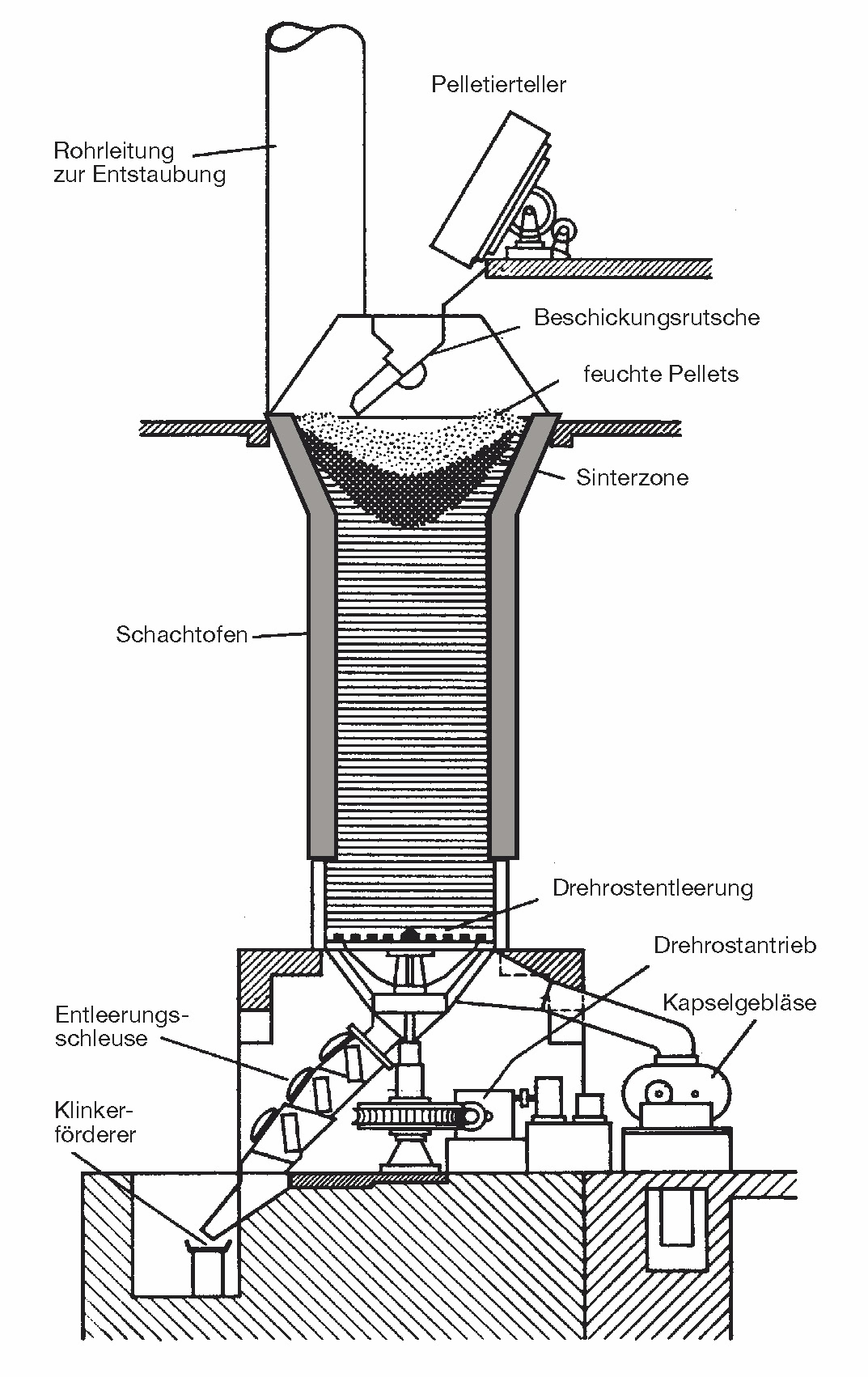 Pelletierteller

Rohrleitung zur Entstaubung

Beschickungsrutsche

feuchte Pellets

Sinterzone

Schachtofen

Drehrostentleerung

Drehrostantrieb

Kapselgebläse

Entleerungsschleuse

Klinkerförderer